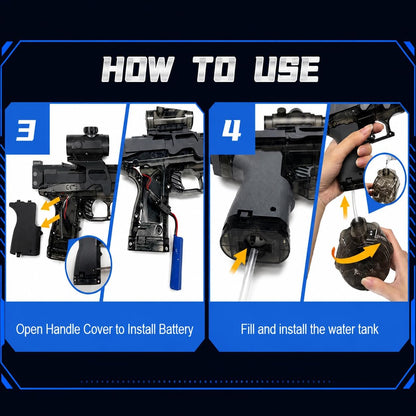 HOW TO USE

3

Open Handle Cover to Install Battery

4

Fill and install the water tank